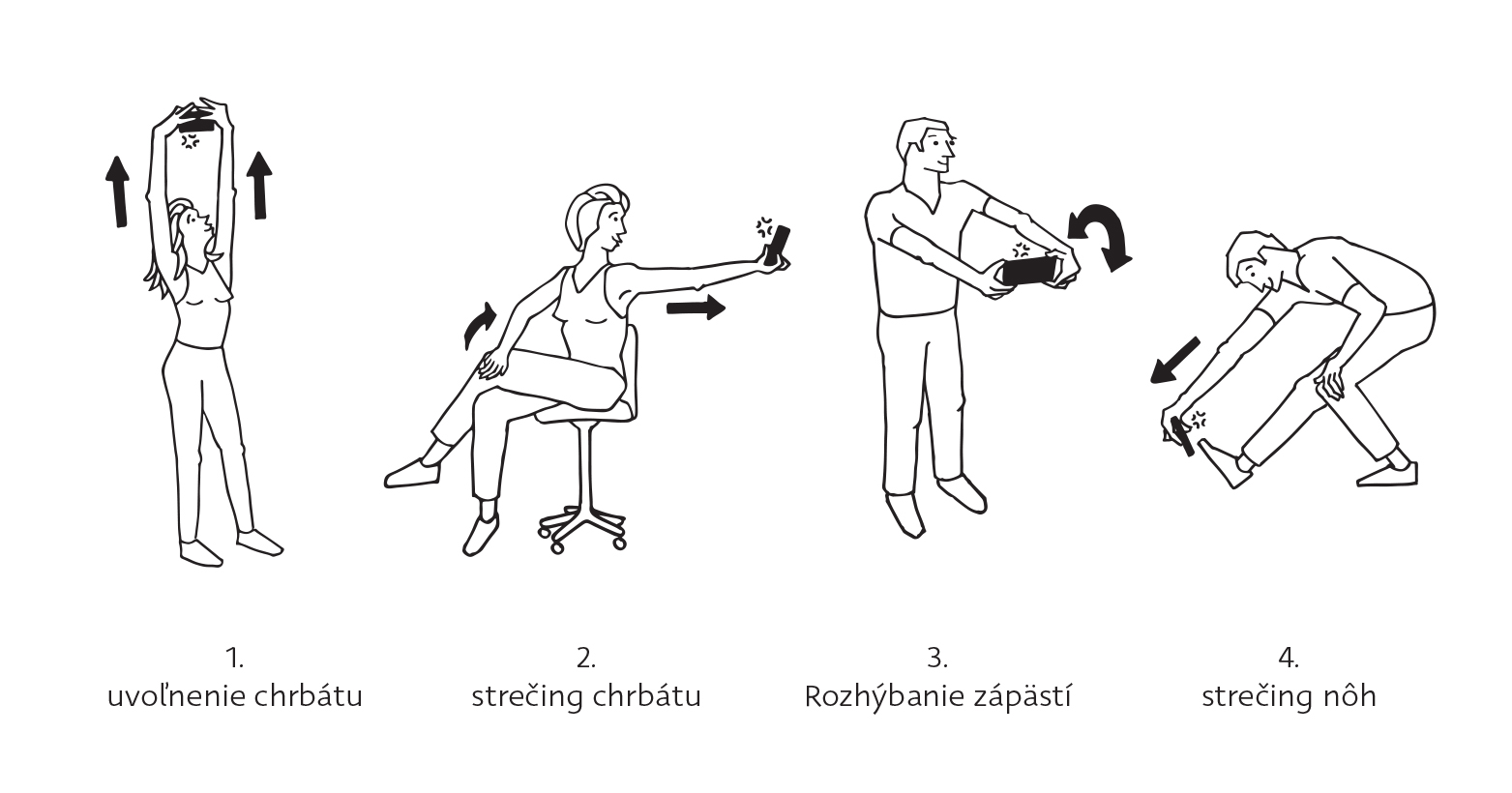 1.
uvoľnenie chrbátu

2.
strečing chrbátu

3.
Rozhýbanie zápästí

4.
strečing nôh